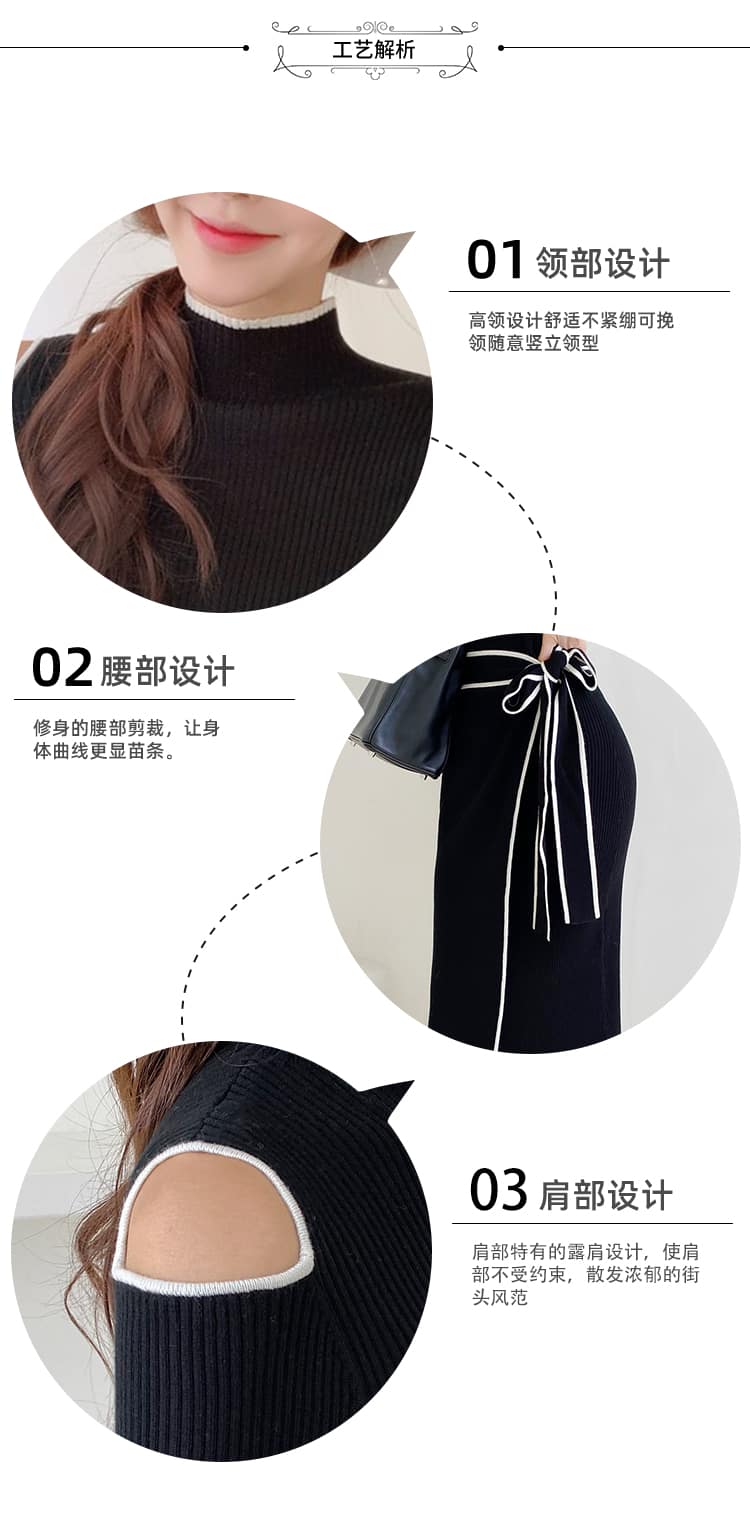 工艺解析

01 领部设计

高领设计舒适不紧绷可挽领随意竖立领型

02 腰部设计

修身的腰部剪裁，让身体曲线更显苗条。

03 肩部设计

肩部特有的露肩设计，使肩部不受约束，散发浓郁的街头风范